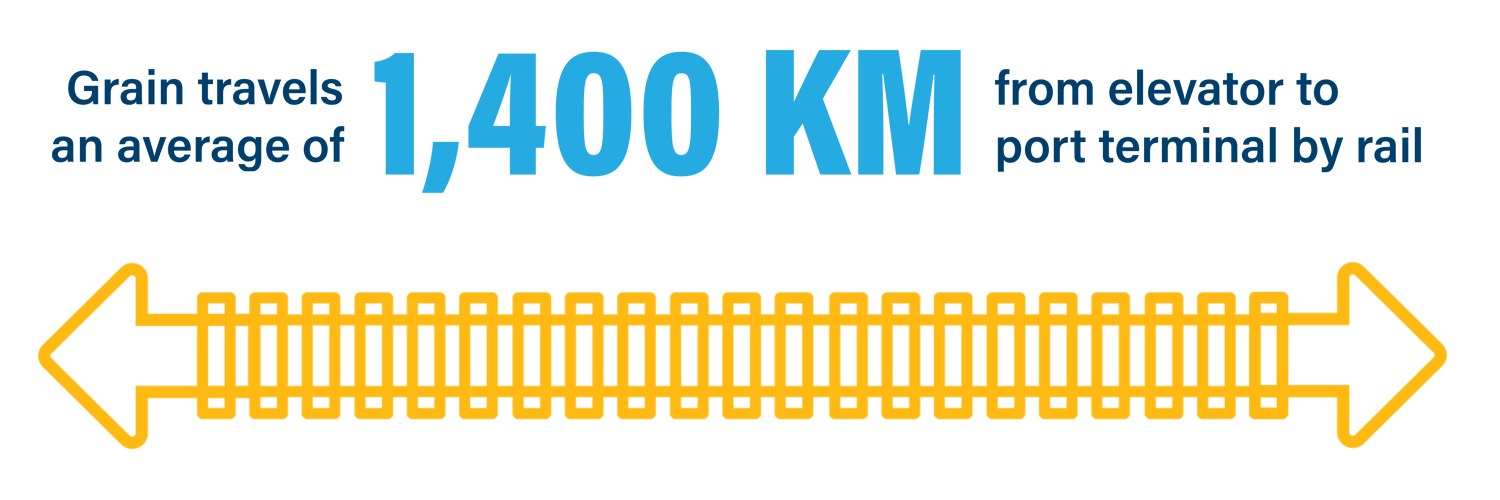 Grain travels an average of 1,400 KM from elevator to port terminal by rail