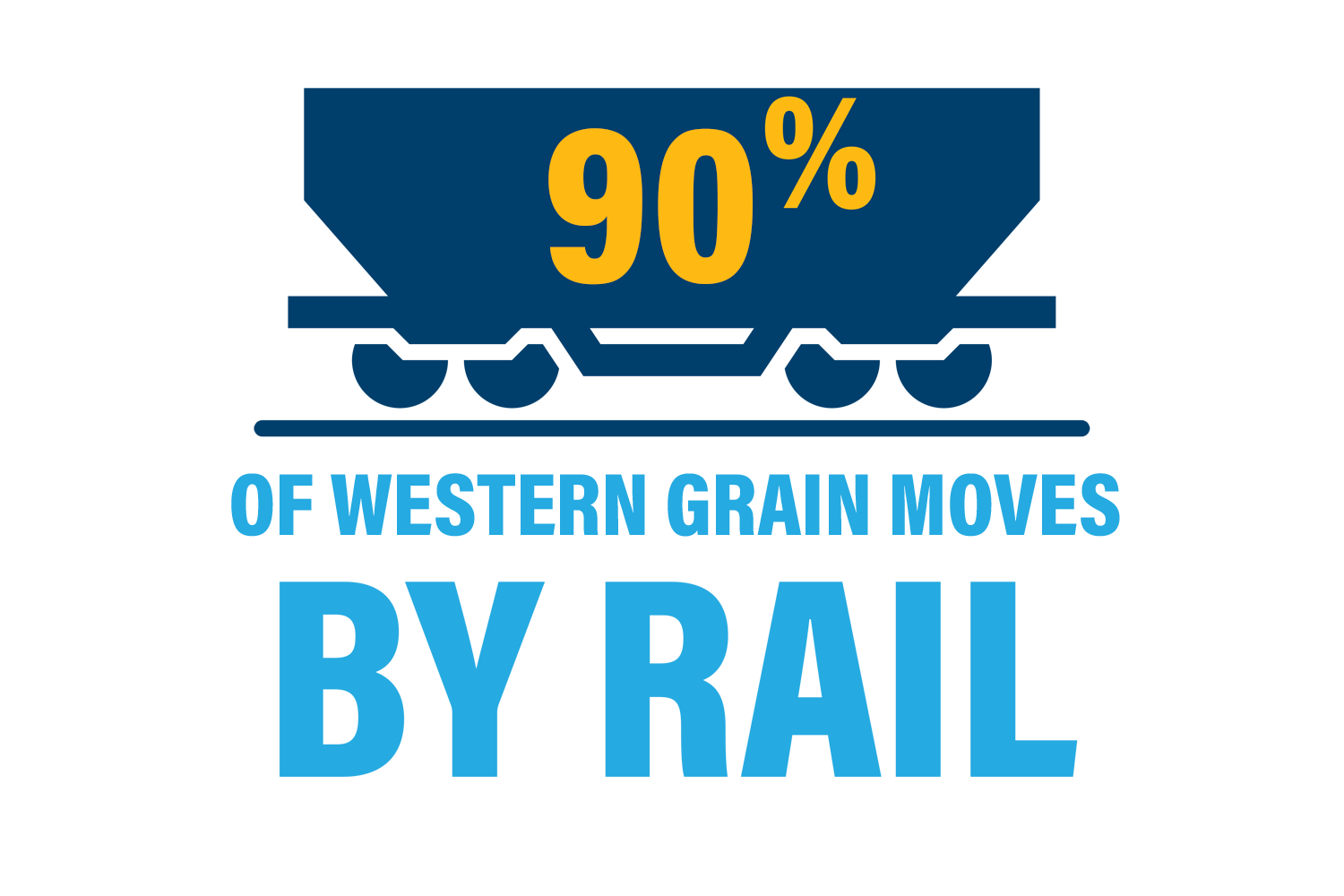 90%

OF WESTERN GRAIN MOVES

BY RAIL